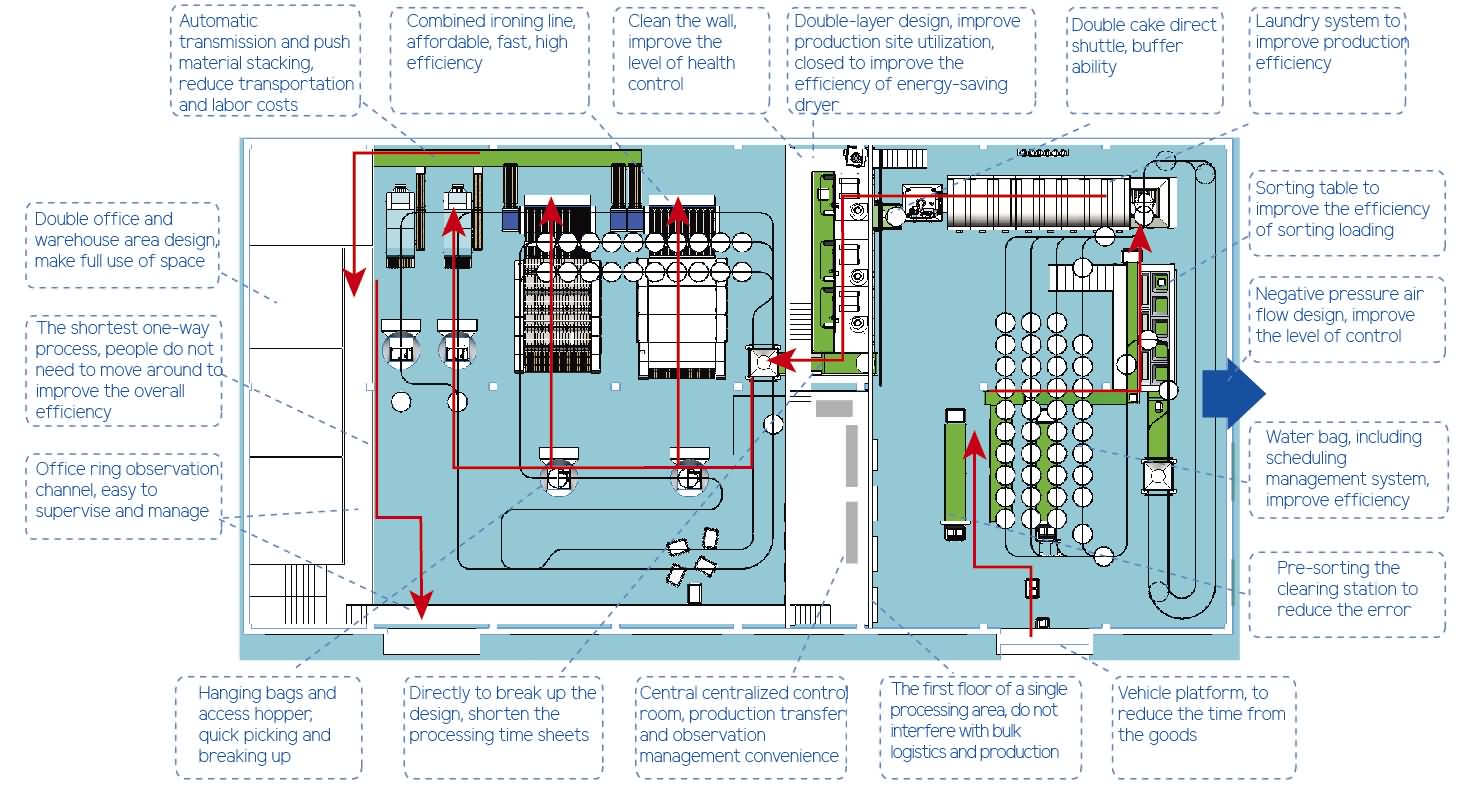 Automatic transmission and push material stacking, reduce transportation and labor costs

Combined ironing line, affordable, fast, high efficiency

Clean the wall, improve the level of health control

Double-layer design, improve production site utilization, closed to improve the efficiency of energy-saving dryer

Double cake direct shuttle, buffer ability

Laundry system to improve production efficiency

Double office and warehouse area design, make full use of space

The shortest one-way process, people do not need to move around to improve the overall efficiency

Office ring observation channel, easy to supervise and manage

Sorting table to improve the efficiency of sorting loading

Negative pressure air flow design, improve the level of control

Water bag, including scheduling management system, improve efficiency

Pre-sorting the clearing station to reduce the error

Hanging bags and access hopper, quick picking and breaking up

Directly to break up the design, shorten the processing time sheets

Central centralized control room, production transfer and observation management convenience

The first floor of a single processing area, do not interfere with bulk logistics and production

Vehicle platform, to reduce the time from the goods